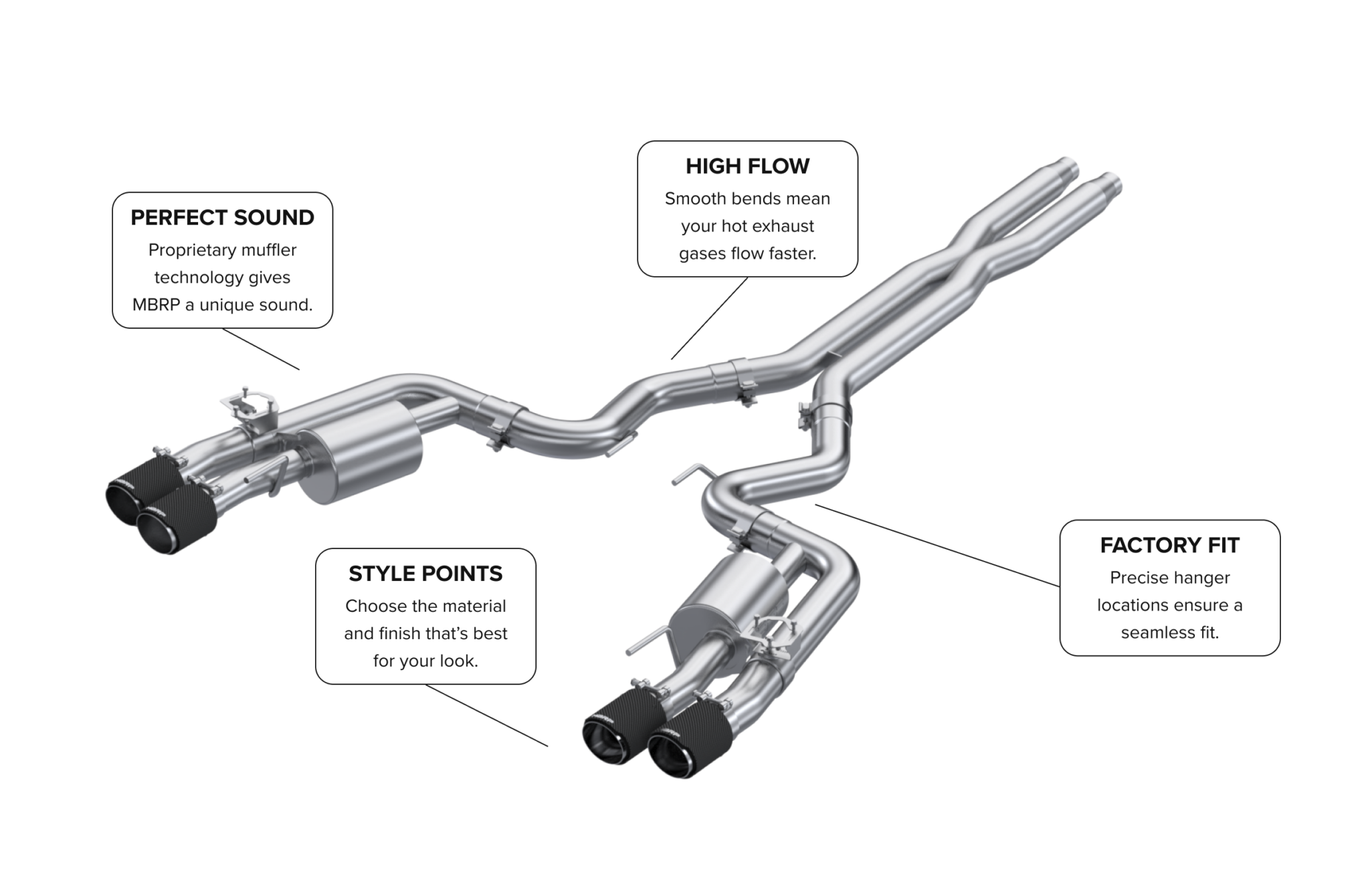 PERFECT SOUND
Proprietary muffler technology gives MBRP a unique sound.

HIGH FLOW
Smooth bends mean your hot exhaust gases flow faster.

STYLE POINTS
Choose the material and finish that's best for your look.

FACTORY FIT
Precise hanger locations ensure a seamless fit.